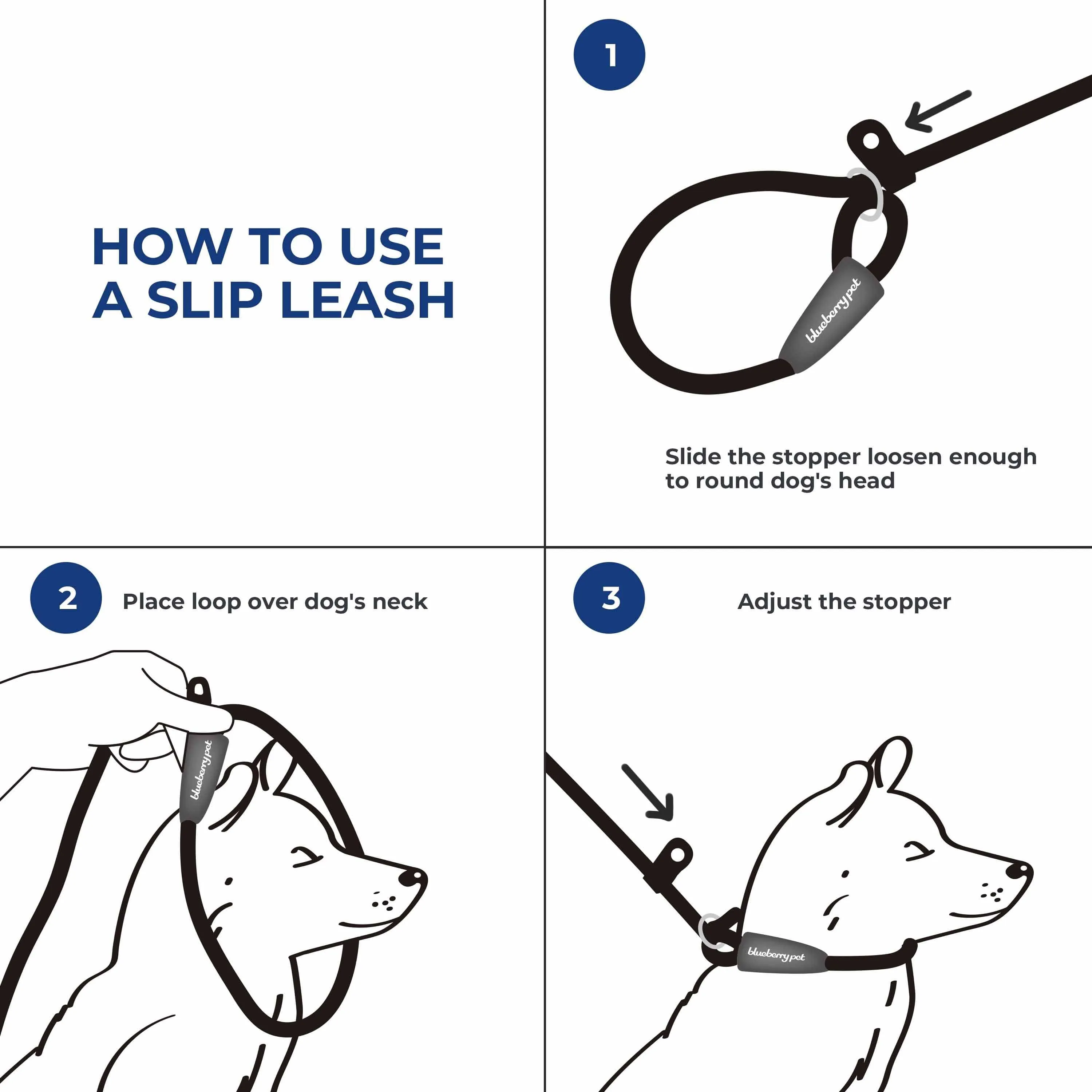 HOW TO USE A SLIP LEASH

1

blueberry pet

Slide the stopper loosen enough to round dog's head

2 Place loop over dog's neck

blueberry pet

3 Adjust the stopper

blueberry pet